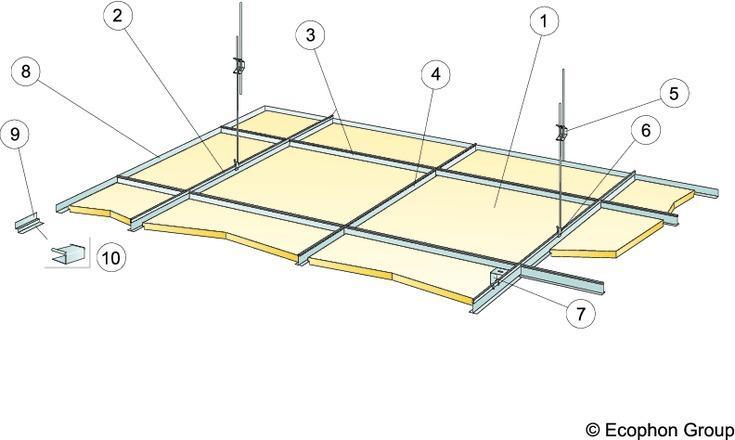 2
3
1
8
4
5
9
6
10
7
© Ecophon Group