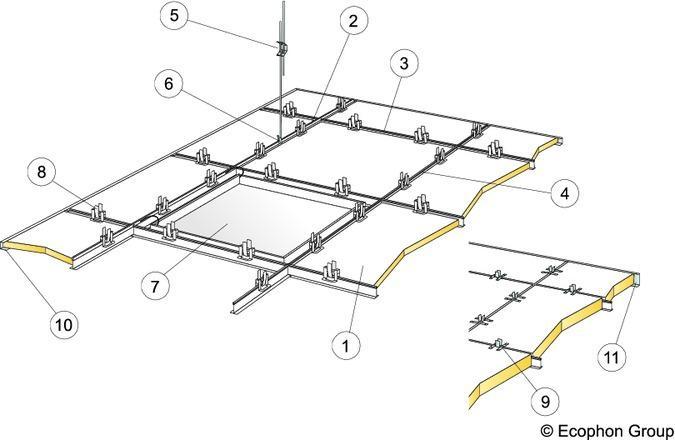 5
2
3
6
8
4
7
10
1
11
9
© Ecophon Group