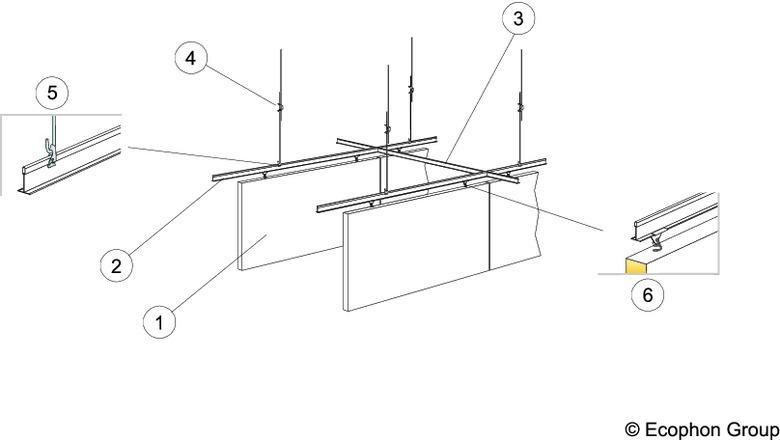 5

4

3

2

1

6

© Ecophon Group