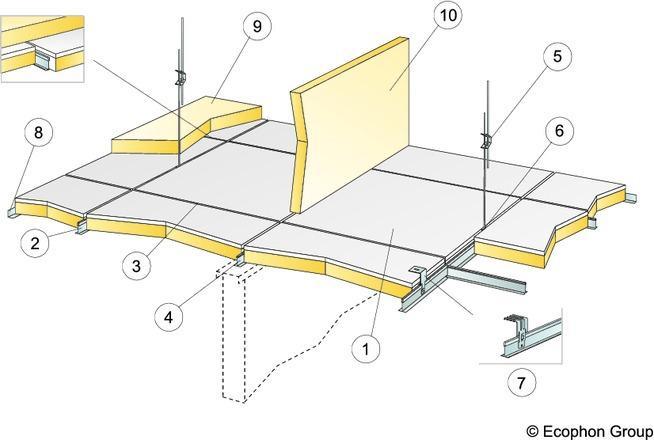 9
10
5
8
6
2
3
4
1
7
© Ecophon Group