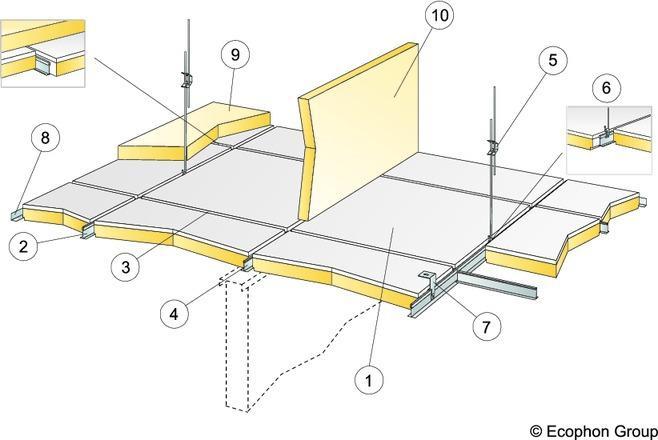 10
9
5
6
8
2
3
4
7
1
© Ecophon Group