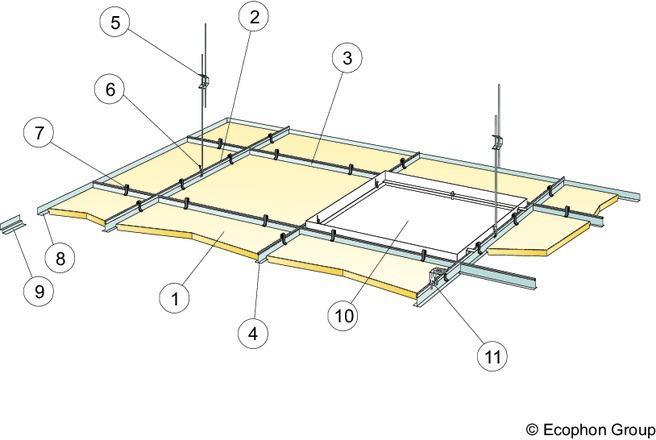 5
2
3
6
7
8
9
1
4
10
11
© Ecophon Group