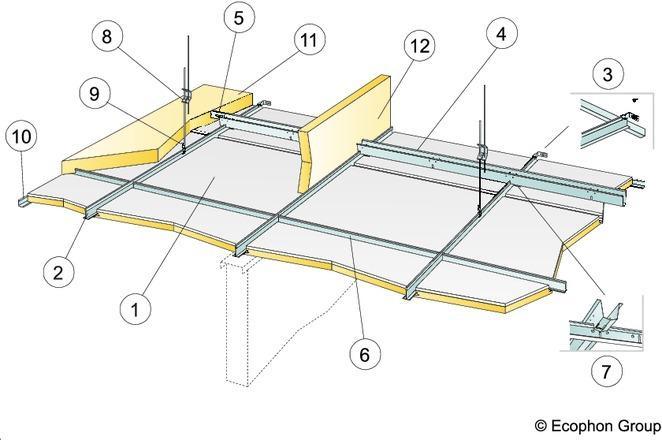 8
5
11
12
4
3
9
10
2
1
6
7
© Ecophon Group